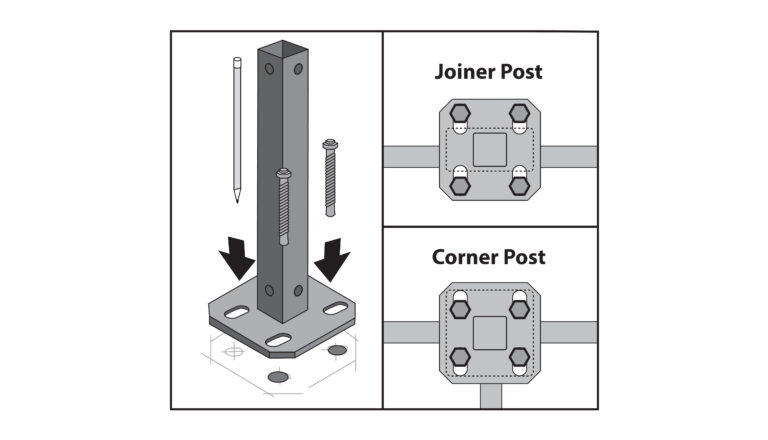 Joiner Post

Corner Post